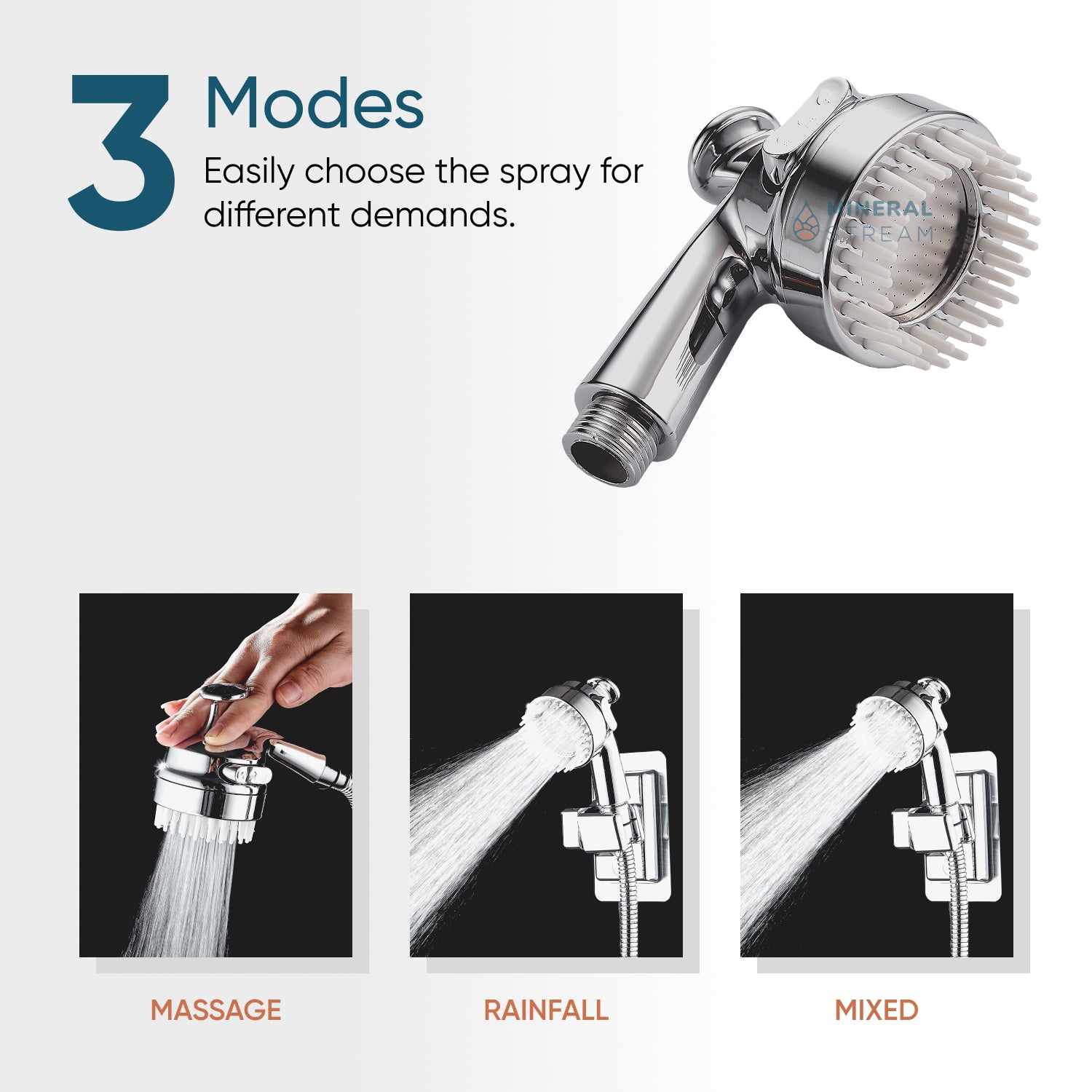 3 Modes
Easily choose the spray for different demands.

MINERAL STREAM

MASSAGE

RAINFALL

MIXED