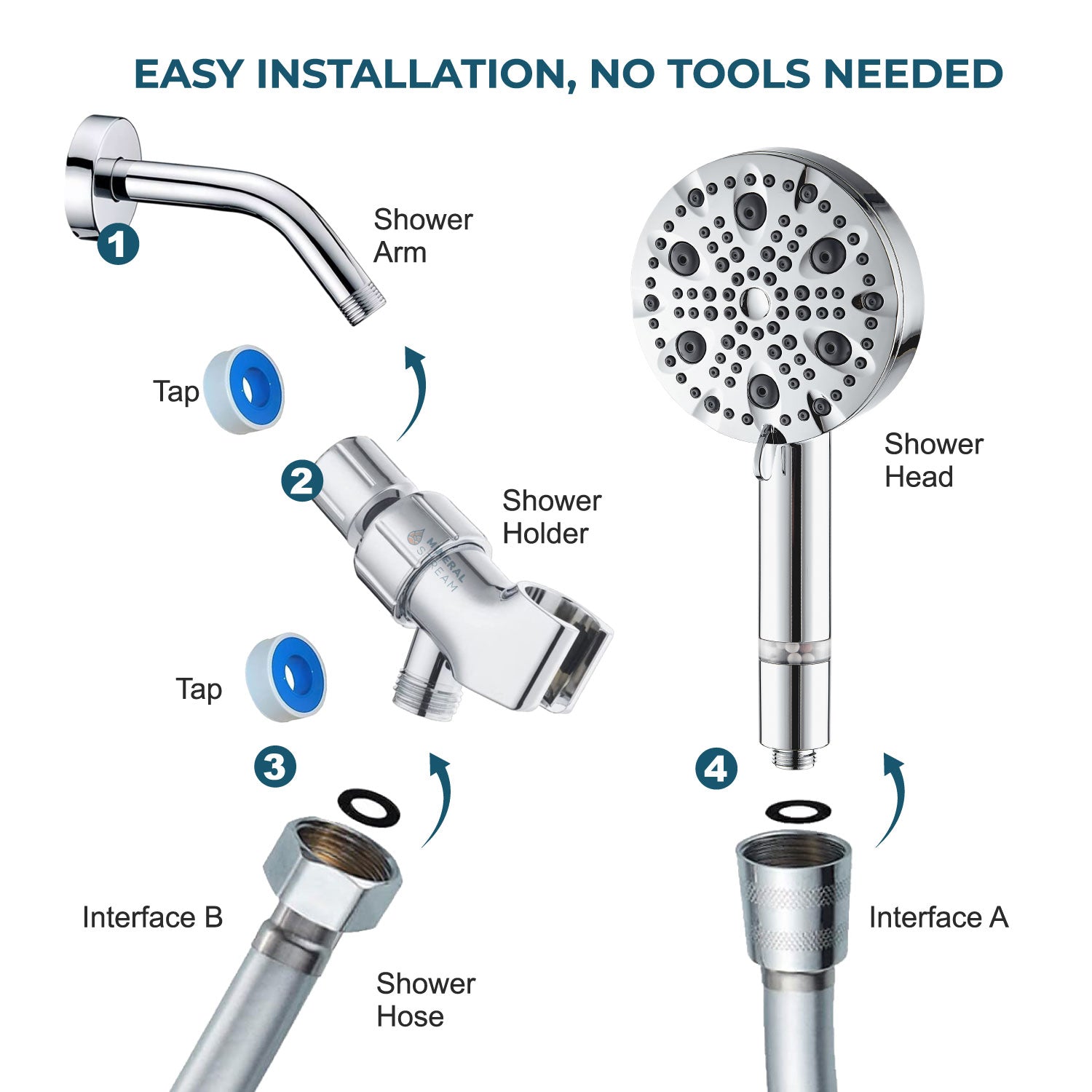 EASY INSTALLATION, NO TOOLS NEEDED

1

Shower Arm

Tap

2

Shower Holder

MINERAL STREAM

Tap

3

Interface B

Shower Hose

Shower Head

4

Interface A